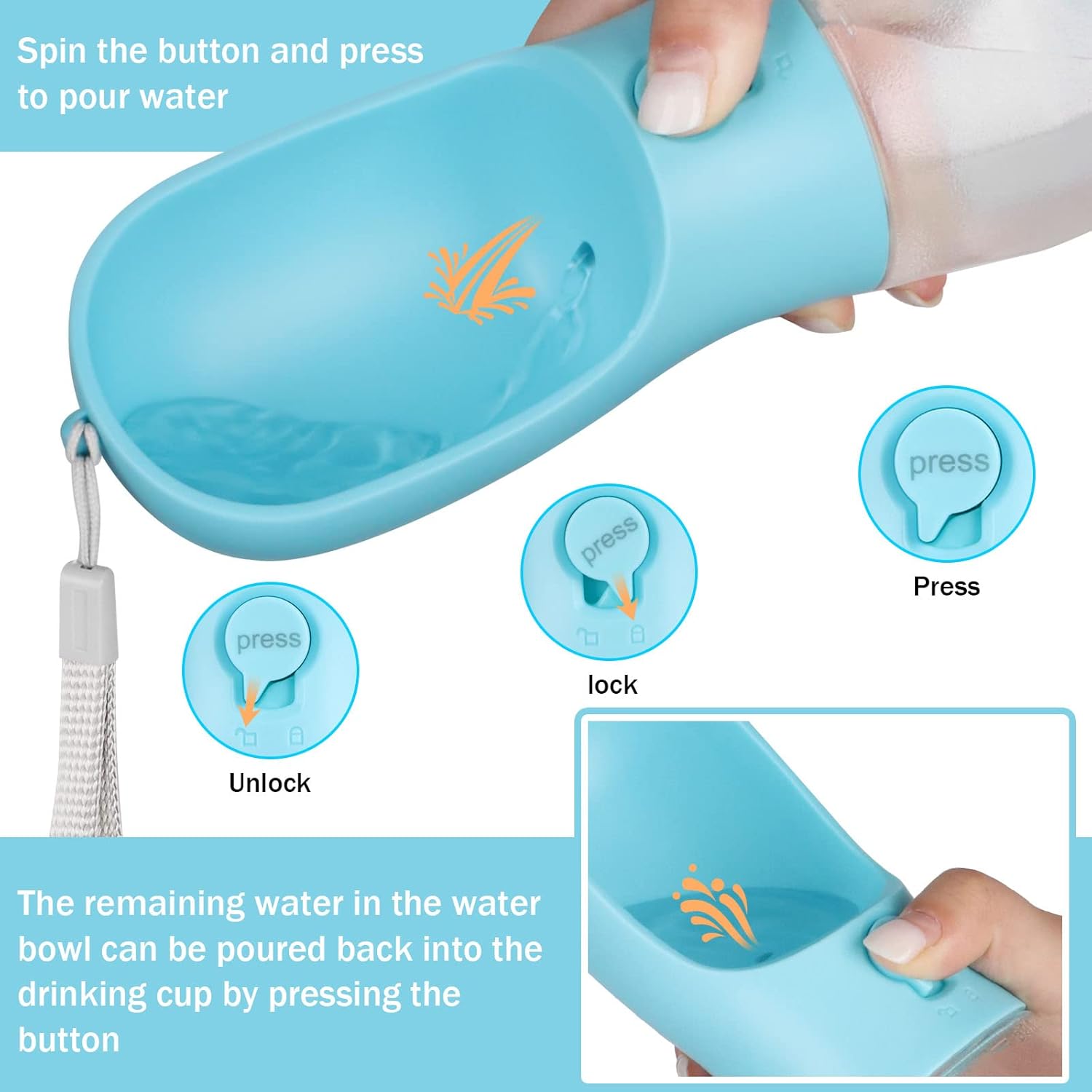 Spin the button and press to pour water

press

Press

press

lock

press

Unlock

The remaining water in the water bowl can be poured back into the drinking cup by pressing the button